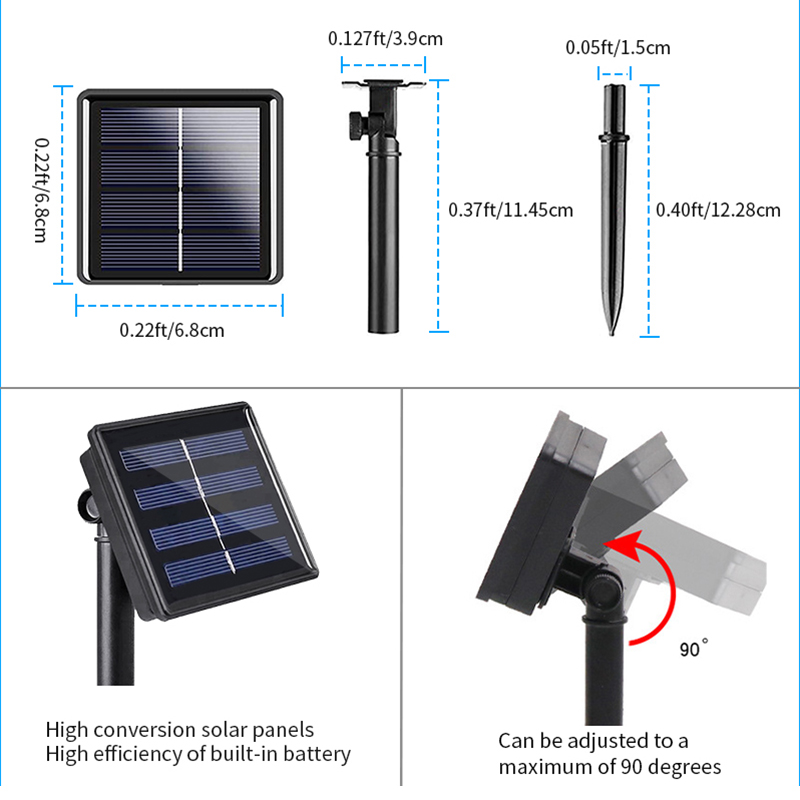 0.22ft/6.8cm

0.22ft/6.8cm

0.127ft/3.9cm

0.37ft/11.45cm

0.05ft/1.5cm

0.40ft/12.28cm

High conversion solar panels
High efficiency of built-in battery

90°

Can be adjusted to a maximum of 90 degrees